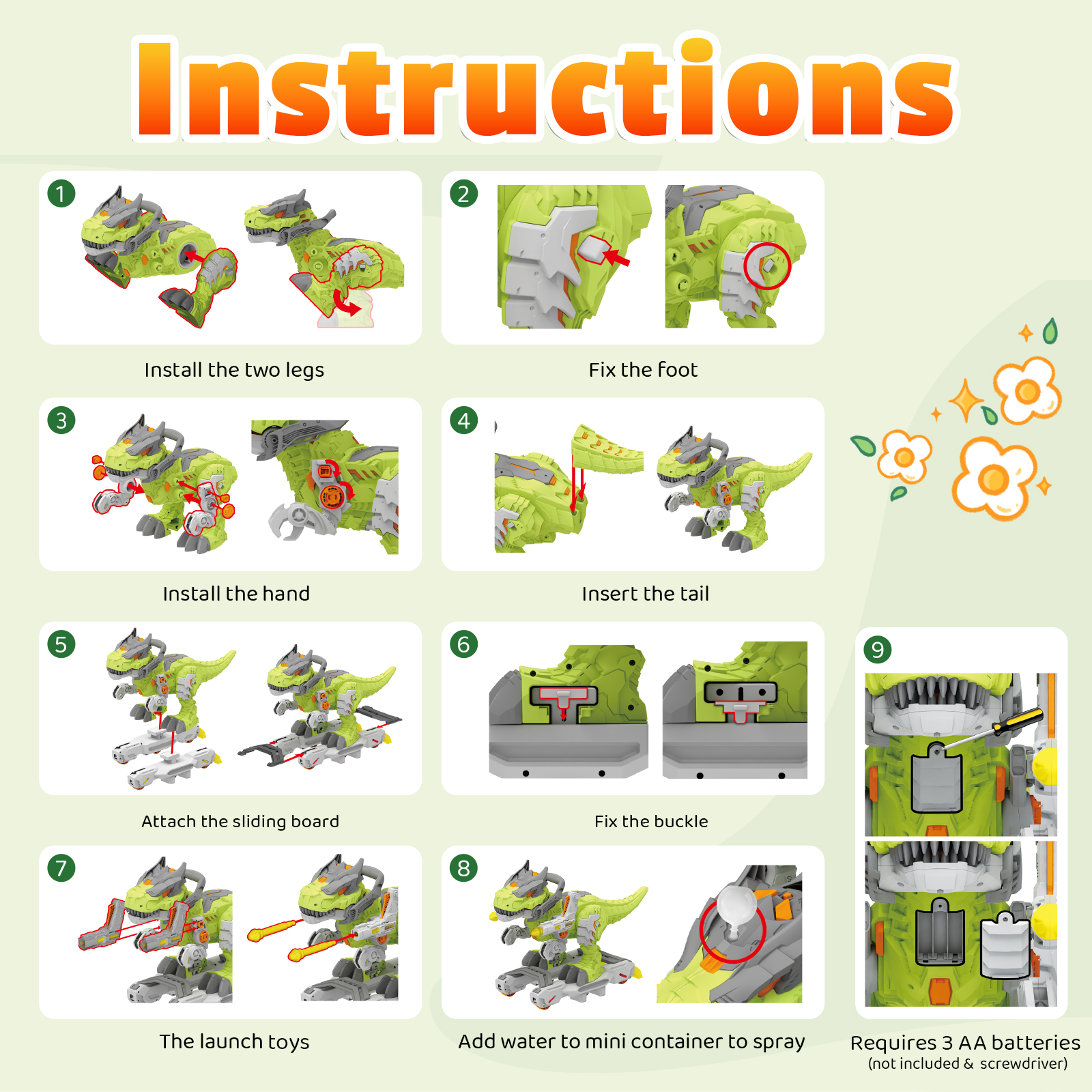 Instructions

1

Install the two legs

2

Fix the foot

3

Install the hand

4

Insert the tail

5

Attach the sliding board

6

Fix the buckle

7

The launch toys

8

Add water to mini container to spray

9

Requires 3 AA batteries
(not included & screwdriver)